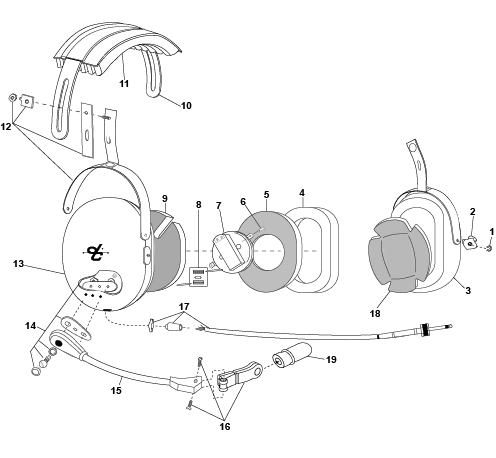 11
10
12
9
8
7
6
5
4
2
1
13
3
18
17
14
19
15
16