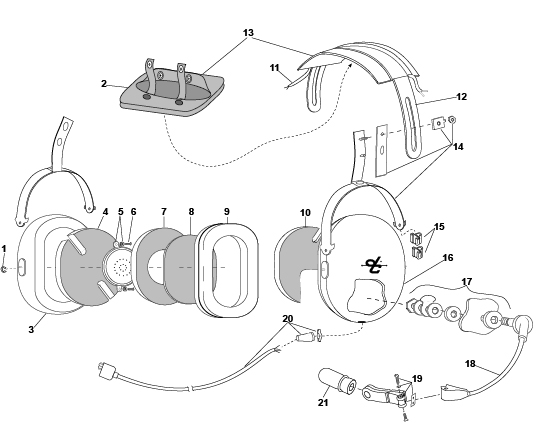 13
11
2
12
14
4
5
6
7
8
9
10
15
1
16
17
3
20
18
19
21