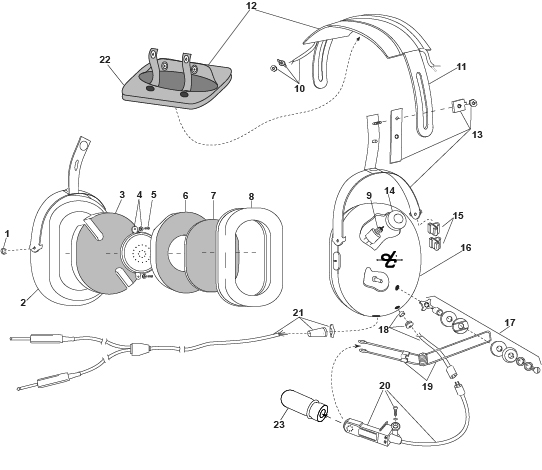 12
22
10
11
13
1
2
3
4
5
6
7
8
9
14
15
16
21
18
17
19
20
23